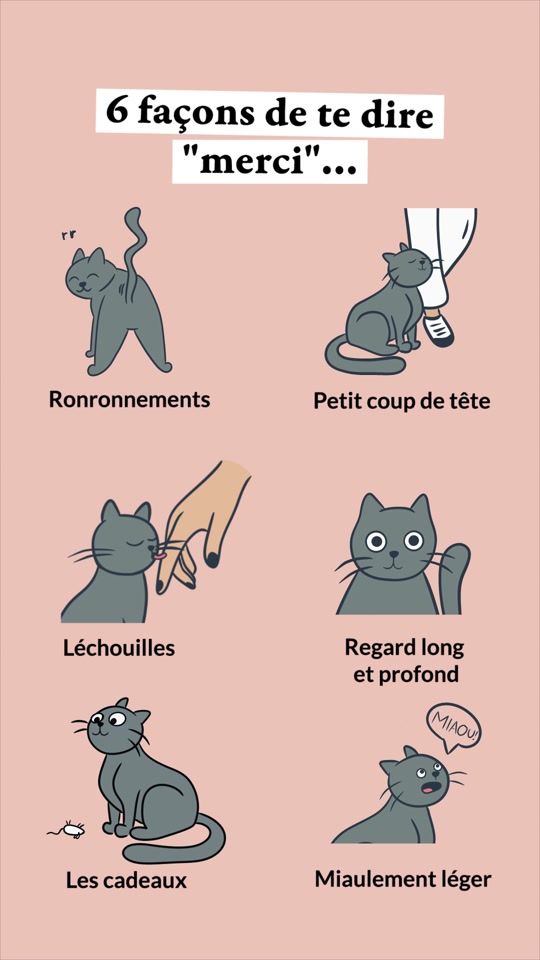 6 façons de te dire "merci"...

rr

Ronronnements

Petit coup de tête

Léchouilles

Regard long et profond

Les cadeaux

MIAOU!

Miaulement léger